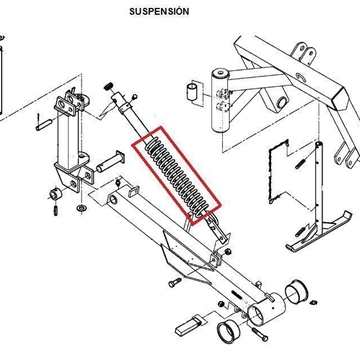 SUSPENSIÓN