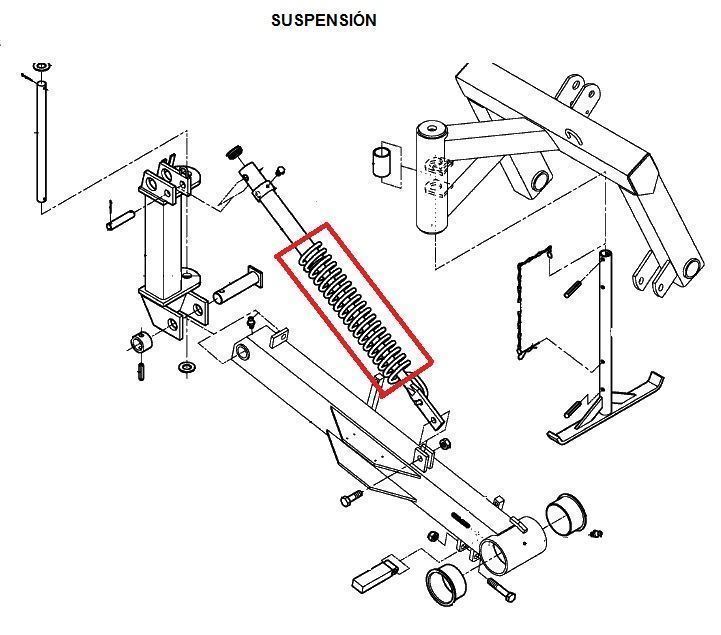 SUSPENSIÓN