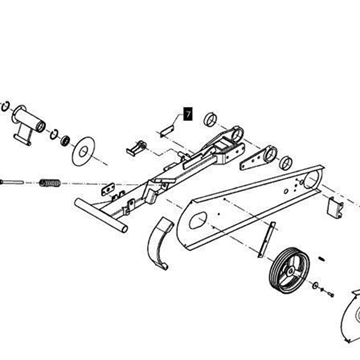 7