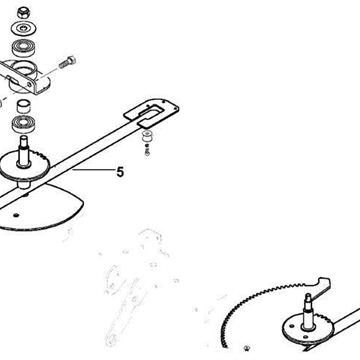 5